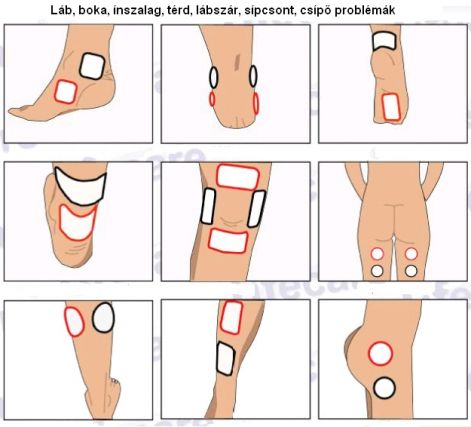 Láb, boka, ínszalag, térd, lábszár, sípcsont, csípő problémák