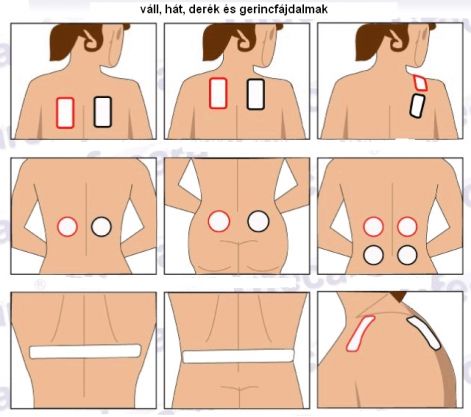 váll, hát, derék és gerincfájdalmak